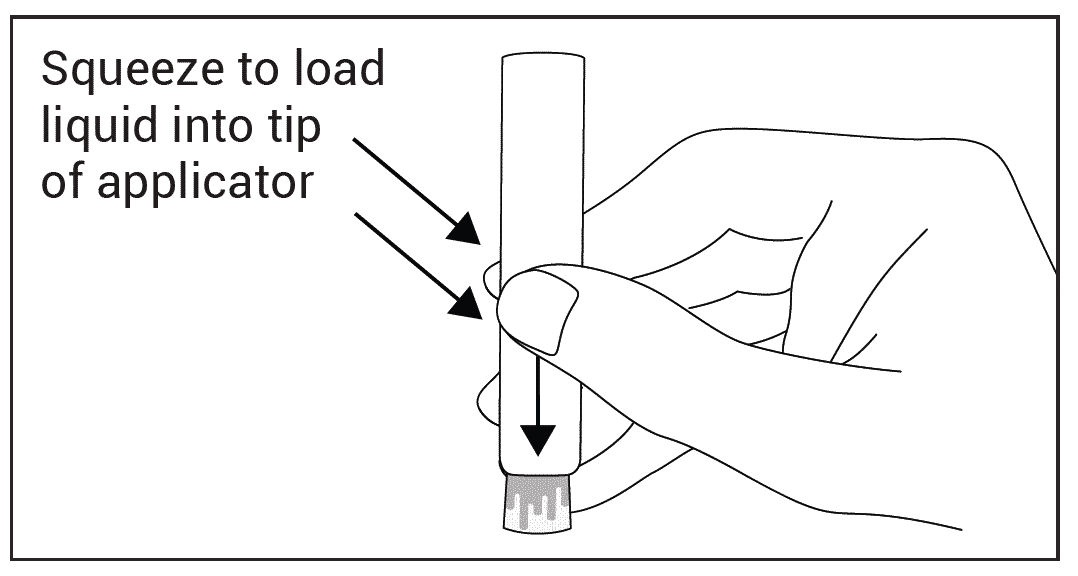 Squeeze to load liquid into tip of applicator